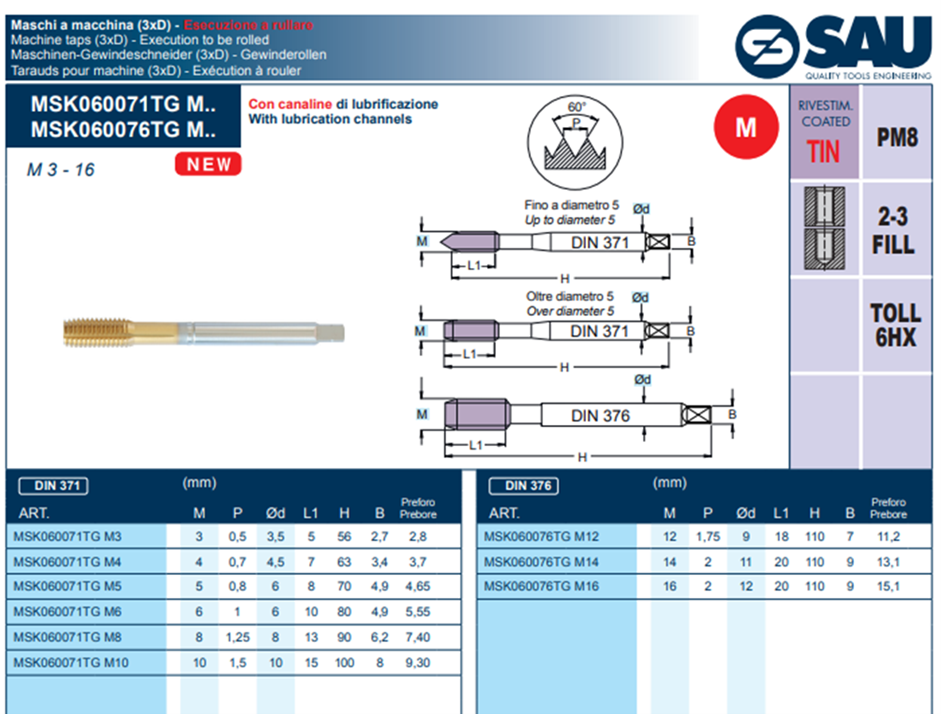 Maschi a macchina (3xD) - Esecuzione a rullare
Machine taps (3xD) - Execution to be rolled
Maschinen-Gewindeschneider (3xD) - Gewinderollen
Tarauds pour machine (3xD) - Exécution à rouler

SAU
QUALITY TOOLS ENGINEERING

MSK060071TG M..
MSK060076TG M..

Con canaline di lubrificazione
With lubrication channels

M 3 - 16

NEW

60°
P

M

RIVESTIM. COATED
TIN

PM8

2-3 FILL

TOLL 6HX

Fino a diametro 5
Up to diameter 5
Ød
M
DIN 371
B
L1
H

Oltre diametro 5
Over diameter 5
Ød
M
DIN 371
B
L1
H

Ød
M
DIN 376
B
L1
H

DIN 371 (mm)

| ART. | M | P | Ød | L1 | H | B | Preforo Prebore |
|---|---|---|---|---|---|---|---|
| MSK060071TG M3 | 3 | 0,5 | 3,5 | 5 | 56 | 2,7 | 2,8 |
| MSK060071TG M4 | 4 | 0,7 | 4,5 | 7 | 63 | 3,4 | 3,7 |
| MSK060071TG M5 | 5 | 0,8 | 6 | 8 | 70 | 4,9 | 4,65 |
| MSK060071TG M6 | 6 | 1 | 6 | 10 | 80 | 4,9 | 5,55 |
| MSK060071TG M8 | 8 | 1,25 | 8 | 13 | 90 | 6,2 | 7,40 |
| MSK060071TG M10 | 10 | 1,5 | 10 | 15 | 100 | 8 | 9,30 |

DIN 376 (mm)

| ART. | M | P | Ød | L1 | H | B | Preforo Prebore |
|---|---|---|---|---|---|---|---|
| MSK060076TG M12 | 12 | 1,75 | 9 | 18 | 110 | 7 | 11,2 |
| MSK060076TG M14 | 14 | 2 | 11 | 20 | 110 | 9 | 13,1 |
| MSK060076TG M16 | 16 | 2 | 12 | 20 | 110 | 9 | 15,1 |